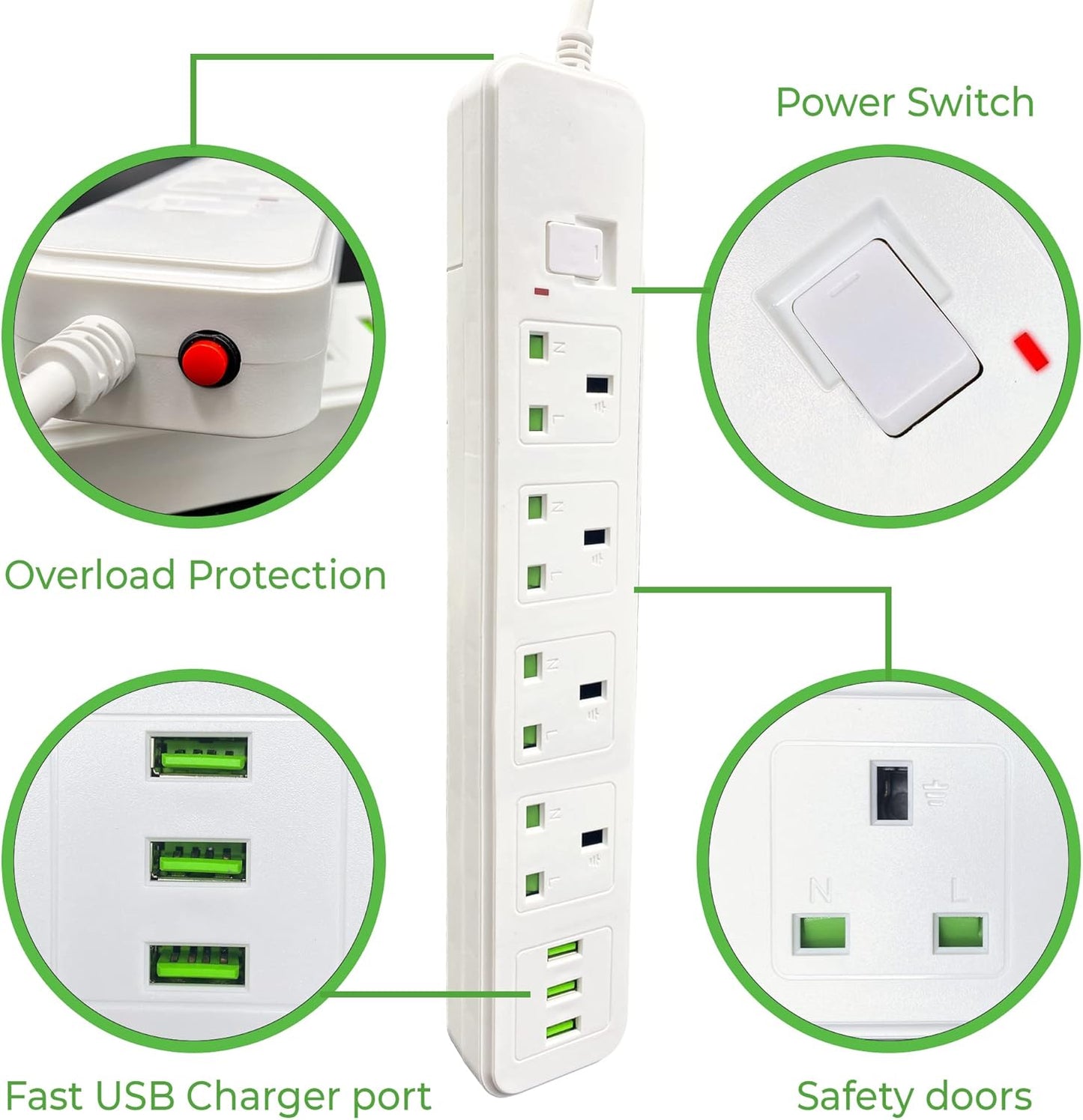 Power Switch

Overload Protection

N

L

N

L

N

L

N

L

N

L

Fast USB Charger port

Safety doors